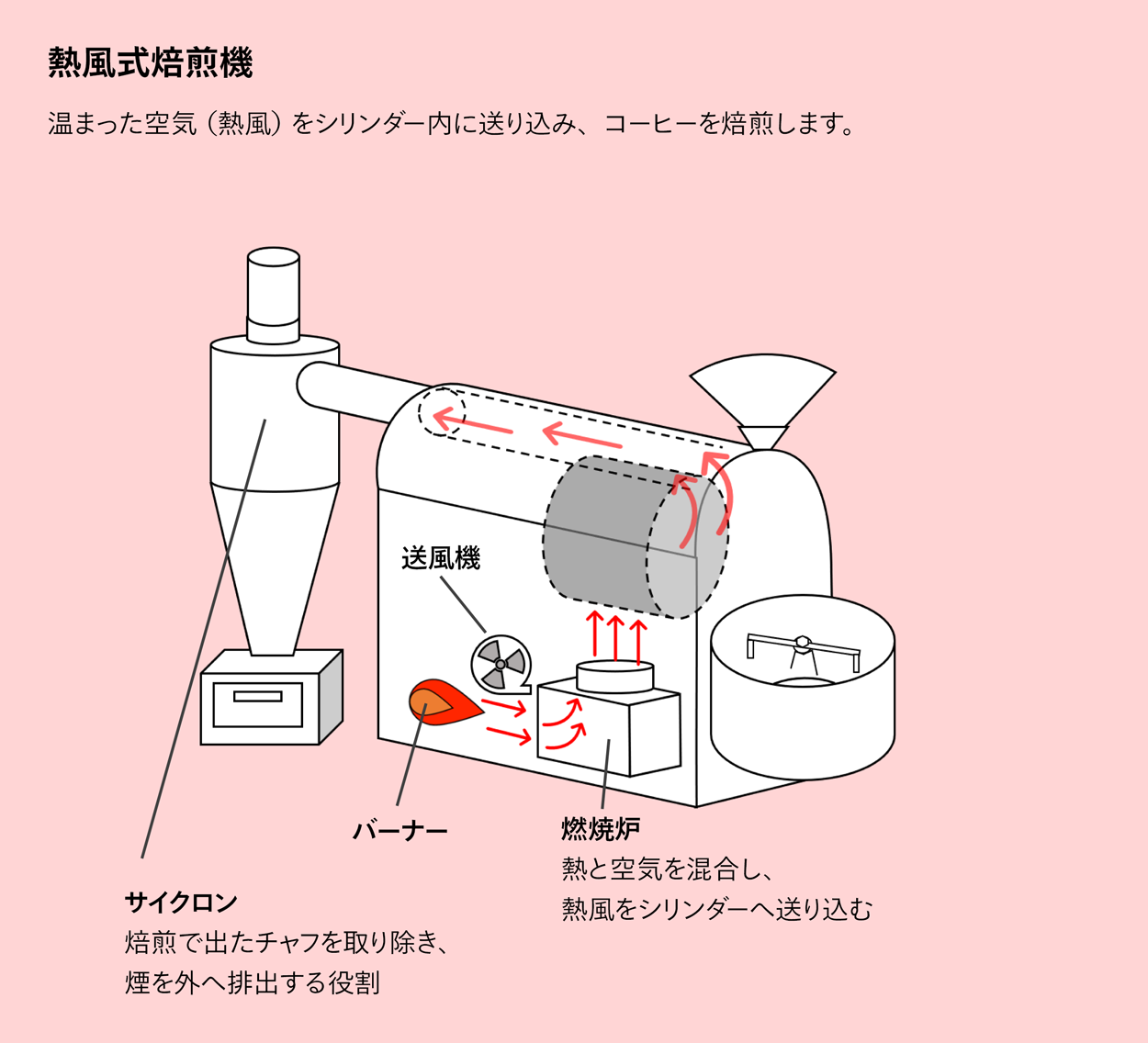 熱風式焙煎機

温まった空気（熱風）をシリンダー内に送り込み、コーヒーを焙煎します。

送風機

バーナー

燃焼炉
熱と空気を混合し、
熱風をシリンダーへ送り込む

サイクロン
焙煎で出たチャフを取り除き、
煙を外へ排出する役割